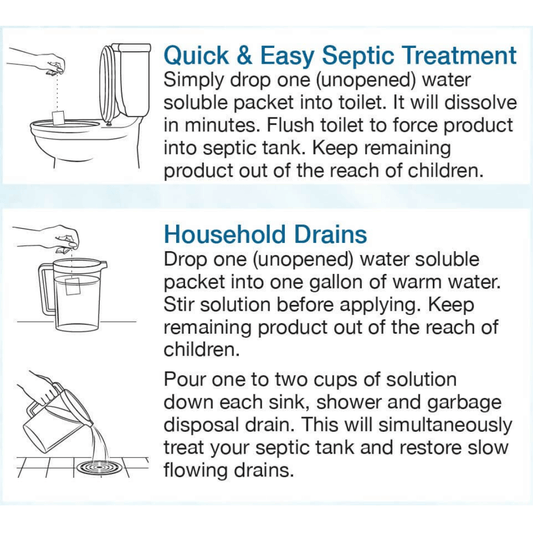 Quick & Easy Septic Treatment
Simply drop one (unopened) water soluble packet into toilet. It will dissolve in minutes. Flush toilet to force product into septic tank. Keep remaining product out of the reach of children.

Household Drains
Drop one (unopened) water soluble packet into one gallon of warm water. Stir solution before applying. Keep remaining product out of the reach of children.

Pour one to two cups of solution down each sink, shower and garbage disposal drain. This will simultaneously treat your septic tank and restore slow flowing drains.