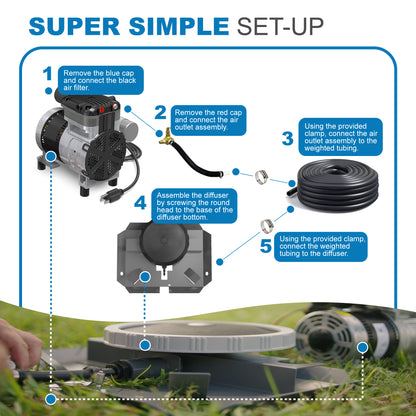 SUPER SIMPLE SET-UP

1
Remove the blue cap and connect the black air filter.

2
Remove the red cap and connect the air outlet assembly.

3
Using the provided clamp, connect the air outlet assembly to the weighted tubing.

4
Assemble the diffuser by screwing the round head to the base of the diffuser bottom.

5
Using the provided clamp, connect the weighted tubing to the diffuser.