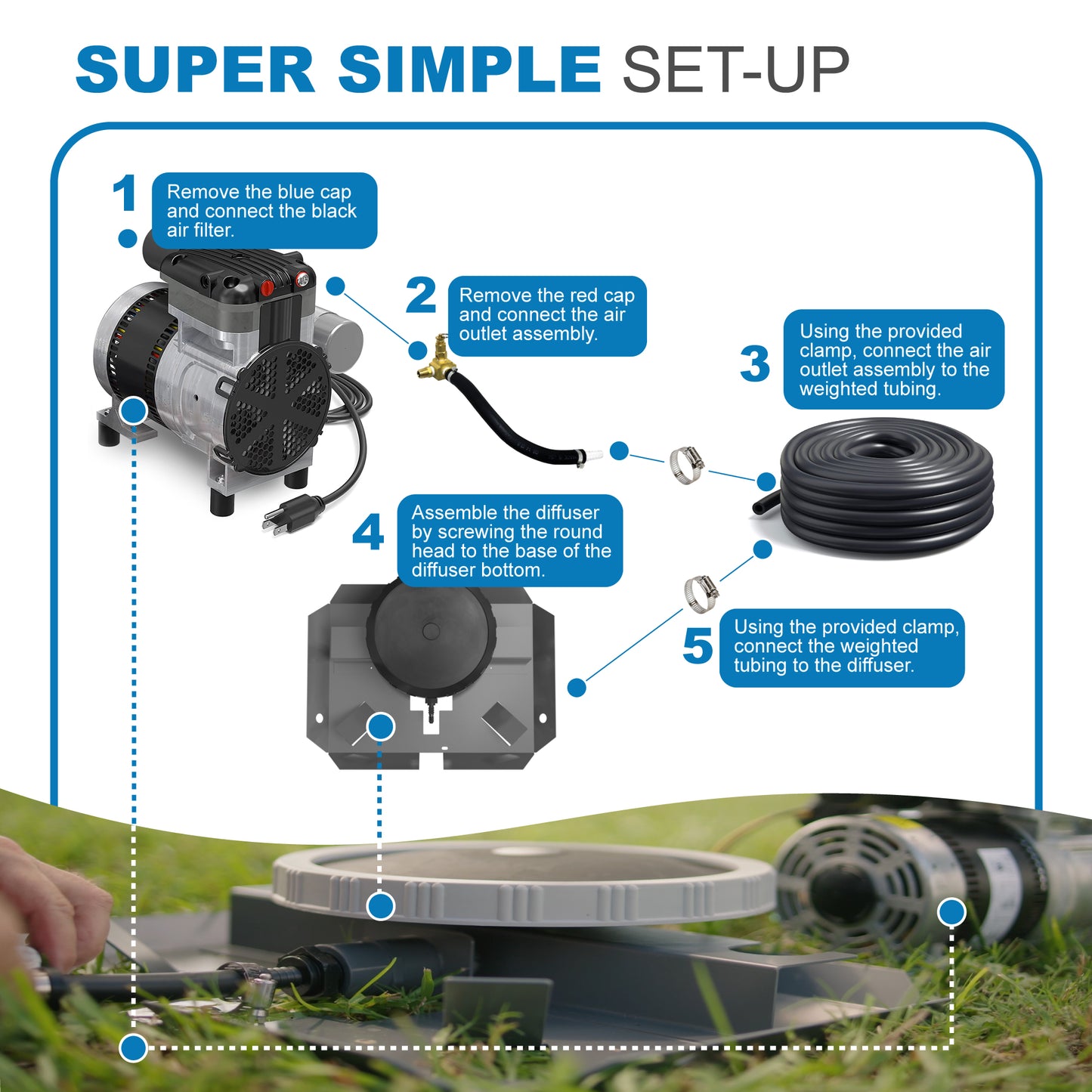 SUPER SIMPLE SET-UP

1 Remove the blue cap and connect the black air filter.

2 Remove the red cap and connect the air outlet assembly.

3 Using the provided clamp, connect the air outlet assembly to the weighted tubing.

4 Assemble the diffuser by screwing the round head to the base of the diffuser bottom.

5 Using the provided clamp, connect the weighted tubing to the diffuser.