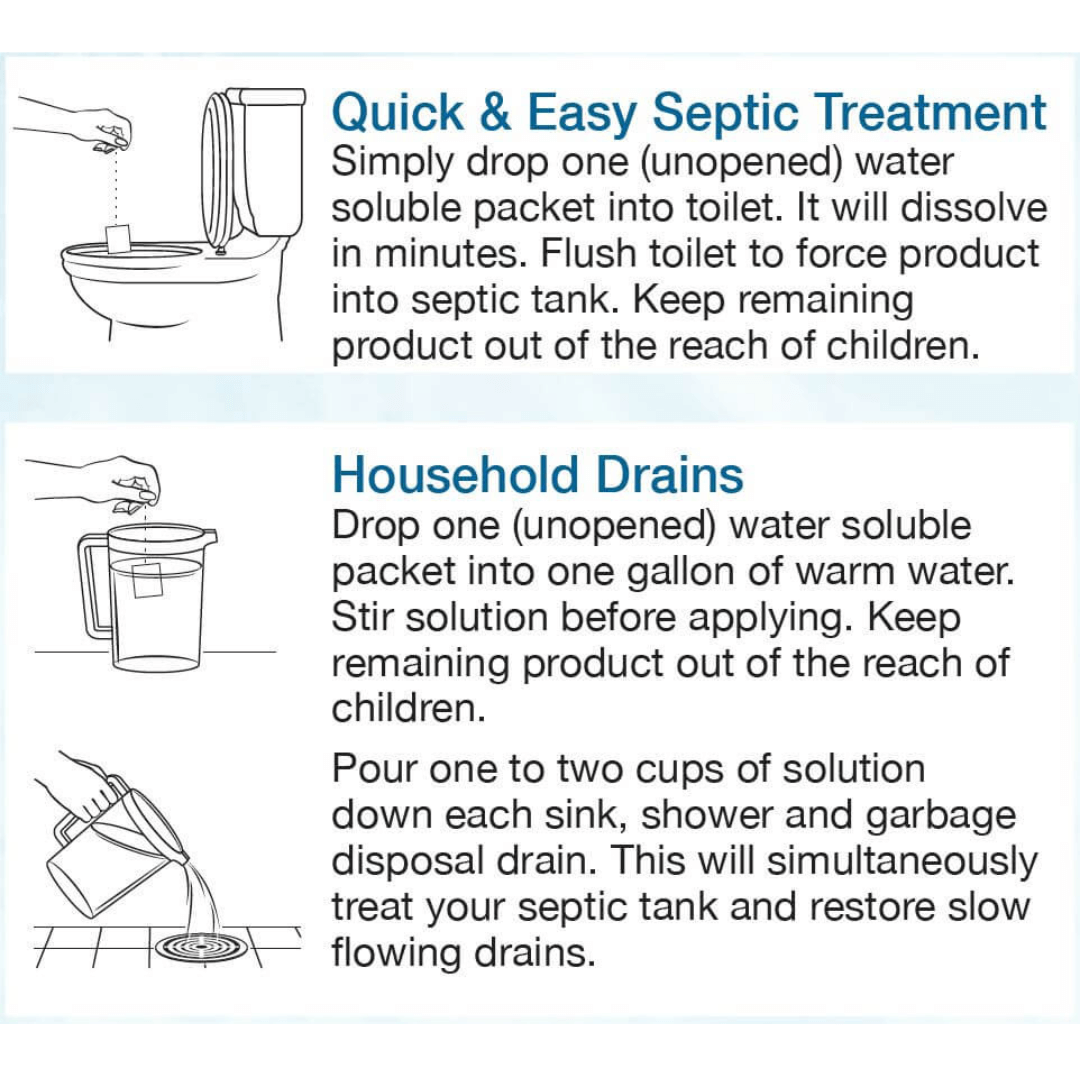 Quick & Easy Septic Treatment
Simply drop one (unopened) water soluble packet into toilet. It will dissolve in minutes. Flush toilet to force product into septic tank. Keep remaining product out of the reach of children.

Household Drains
Drop one (unopened) water soluble packet into one gallon of warm water. Stir solution before applying. Keep remaining product out of the reach of children.

Pour one to two cups of solution down each sink, shower and garbage disposal drain. This will simultaneously treat your septic tank and restore slow flowing drains.