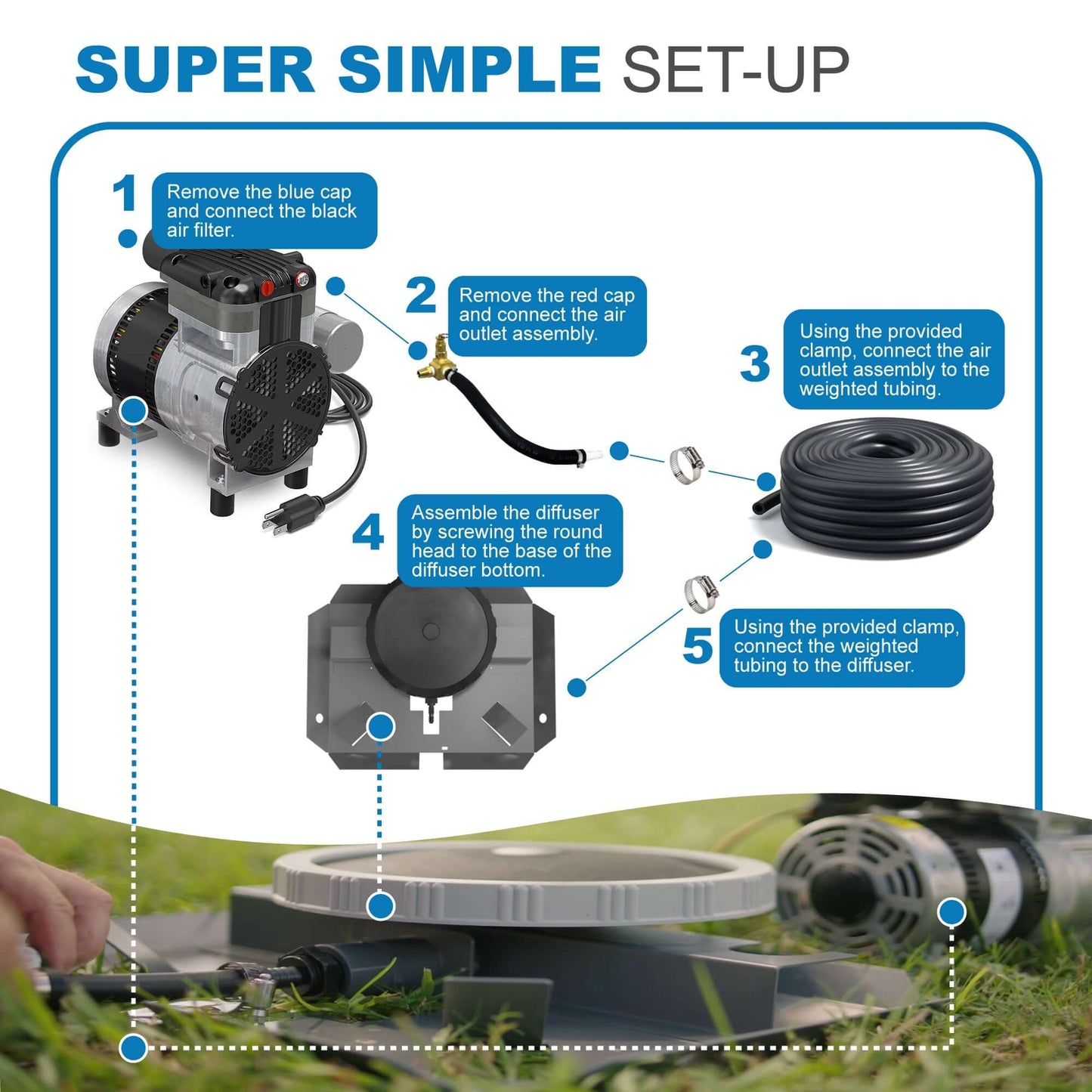 SUPER SIMPLE SET-UP

1 Remove the blue cap and connect the black air filter.

2 Remove the red cap and connect the air outlet assembly.

3 Using the provided clamp, connect the air outlet assembly to the weighted tubing.

4 Assemble the diffuser by screwing the round head to the base of the diffuser bottom.

5 Using the provided clamp, connect the weighted tubing to the diffuser.