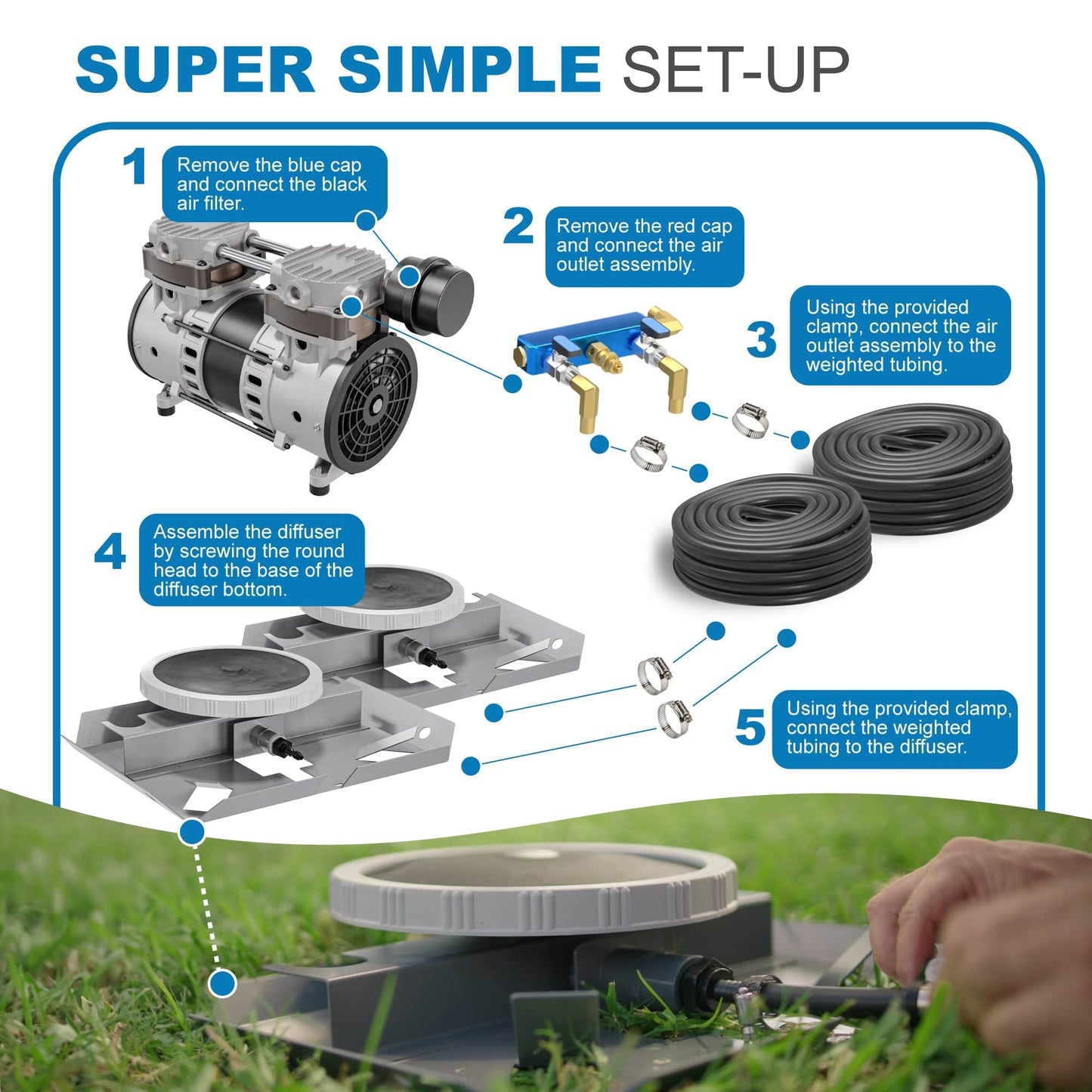 SUPER SIMPLE SET-UP

1 Remove the blue cap and connect the black air filter.

2 Remove the red cap and connect the air outlet assembly.

3 Using the provided clamp, connect the air outlet assembly to the weighted tubing.

4 Assemble the diffuser by screwing the round head to the base of the diffuser bottom.

5 Using the provided clamp, connect the weighted tubing to the diffuser.