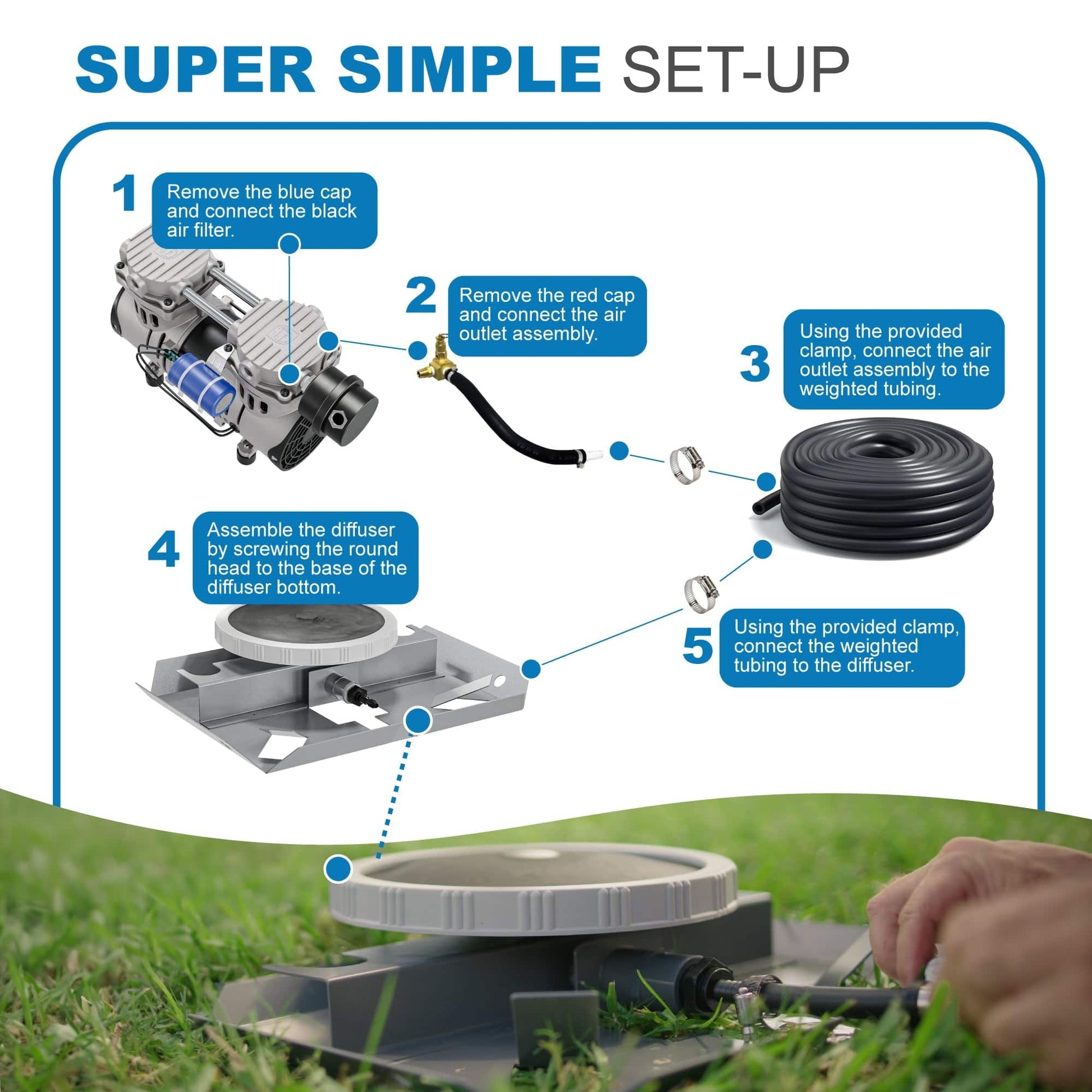 SUPER SIMPLE SET-UP

1 Remove the blue cap and connect the black air filter.

2 Remove the red cap and connect the air outlet assembly.

3 Using the provided clamp, connect the air outlet assembly to the weighted tubing.

4 Assemble the diffuser by screwing the round head to the base of the diffuser bottom.

5 Using the provided clamp, connect the weighted tubing to the diffuser.